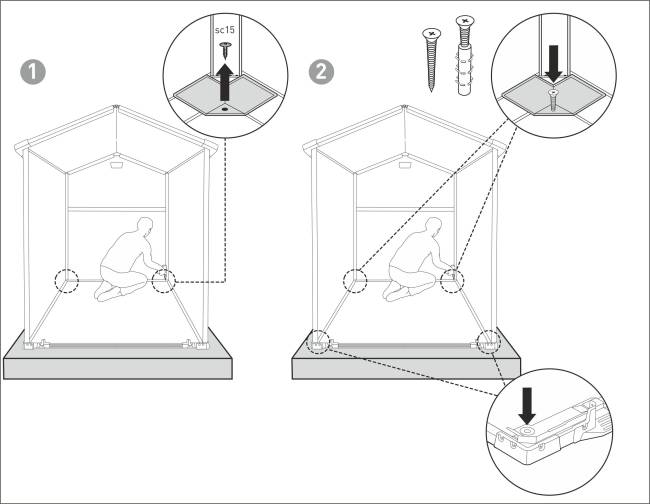 1

sc15

2